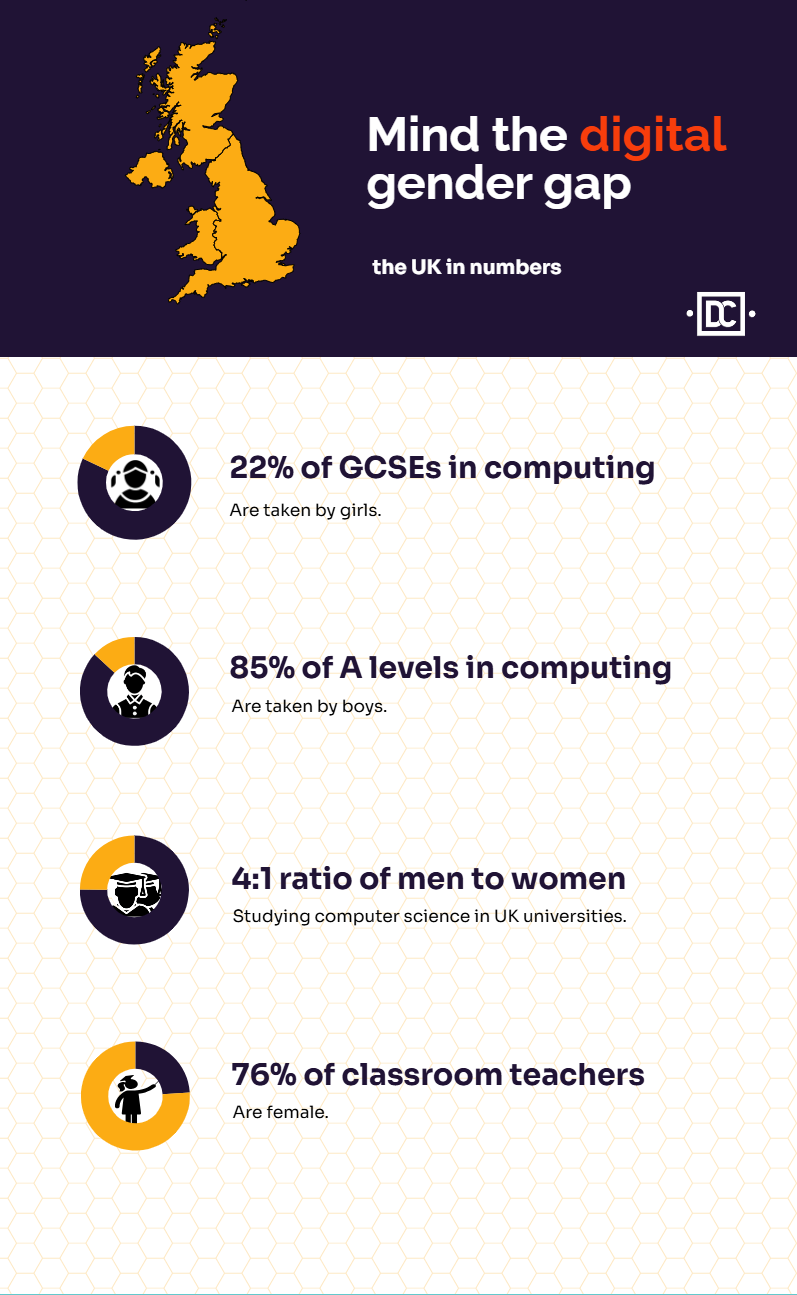 Mind the digital gender gap

the UK in numbers

DC

22% of GCSEs in computing

Are taken by girls.

85% of A levels in computing

Are taken by boys.

4:1 ratio of men to women

Studying computer science in UK universities.

76% of classroom teachers

Are female.